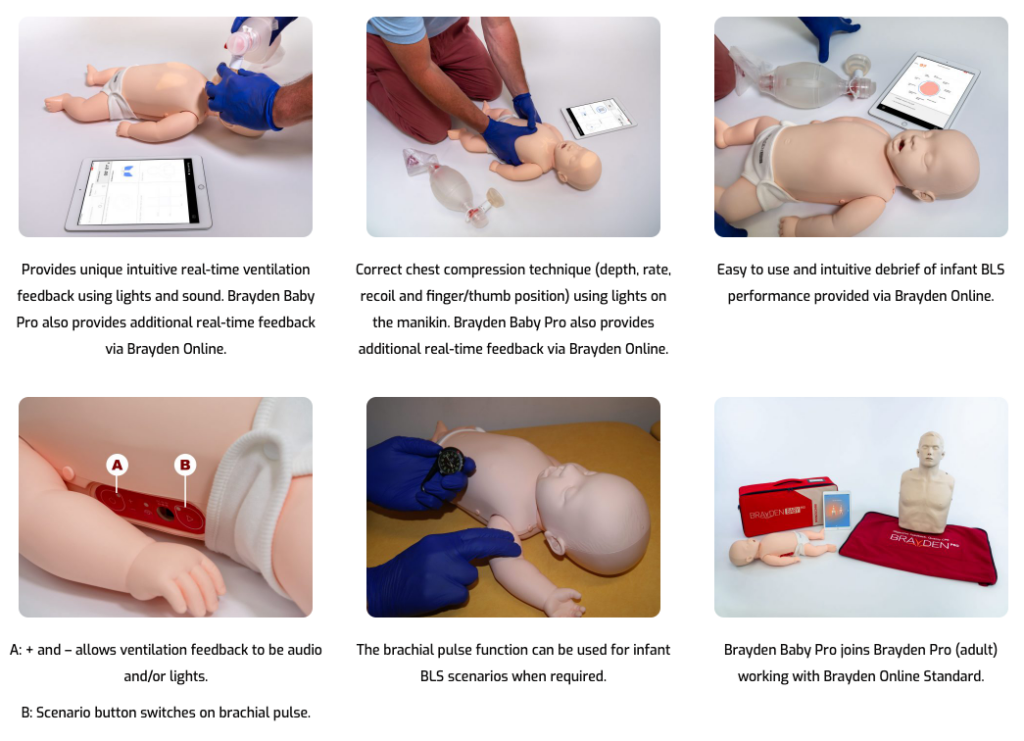 Provides unique intuitive real-time ventilation feedback using lights and sound. Brayden Baby Pro also provides additional real-time feedback via Brayden Online.

Correct chest compression technique (depth, rate, recoil and finger/thumb position) using lights on the manikin. Brayden Baby Pro also provides additional real-time feedback via Brayden Online.

Easy to use and intuitive debrief of infant BLS performance provided via Brayden Online.

A

B

A: + and – allows ventilation feedback to be audio and/or lights.

B: Scenario button switches on brachial pulse.

The brachial pulse function can be used for infant BLS scenarios when required.

BRAYDEN

BRAYDEN

Brayden Baby Pro joins Brayden Pro (adult) working with Brayden Online Standard.